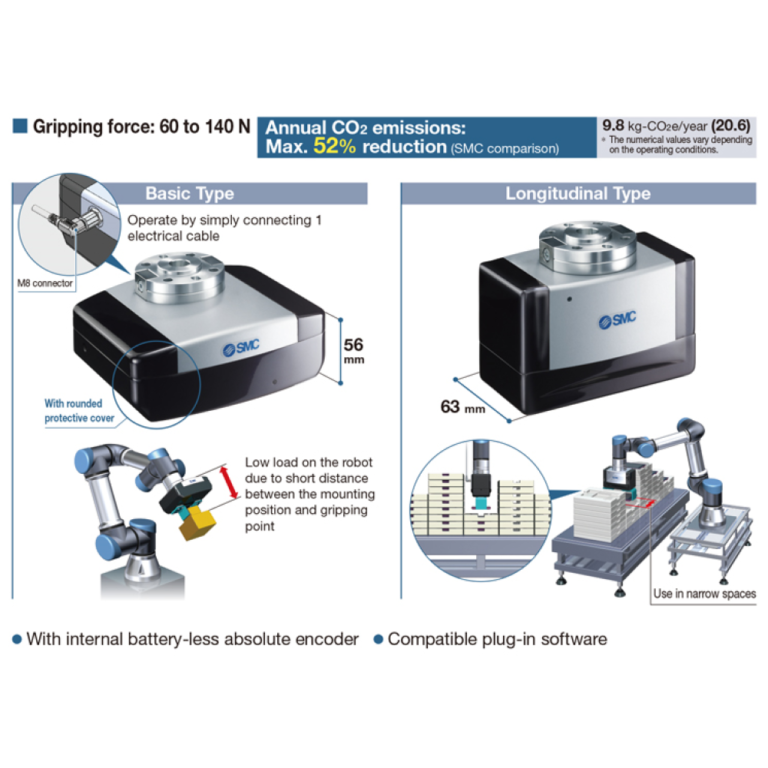 ■ Gripping force: 60 to 140 N

Annual $CO_2$ emissions: Max. 52% reduction (SMC comparison)

9.8 kg-$CO_2$e/year (20.6)
* The numerical values vary depending on the operating conditions.

Basic Type

Operate by simply connecting 1 electrical cable

M8 connector

SMC

56 mm

With rounded protective cover

Low load on the robot due to short distance between the mounting position and gripping point

Longitudinal Type

SMC

63 mm

Use in narrow spaces

● With internal battery-less absolute encoder ● Compatible plug-in software